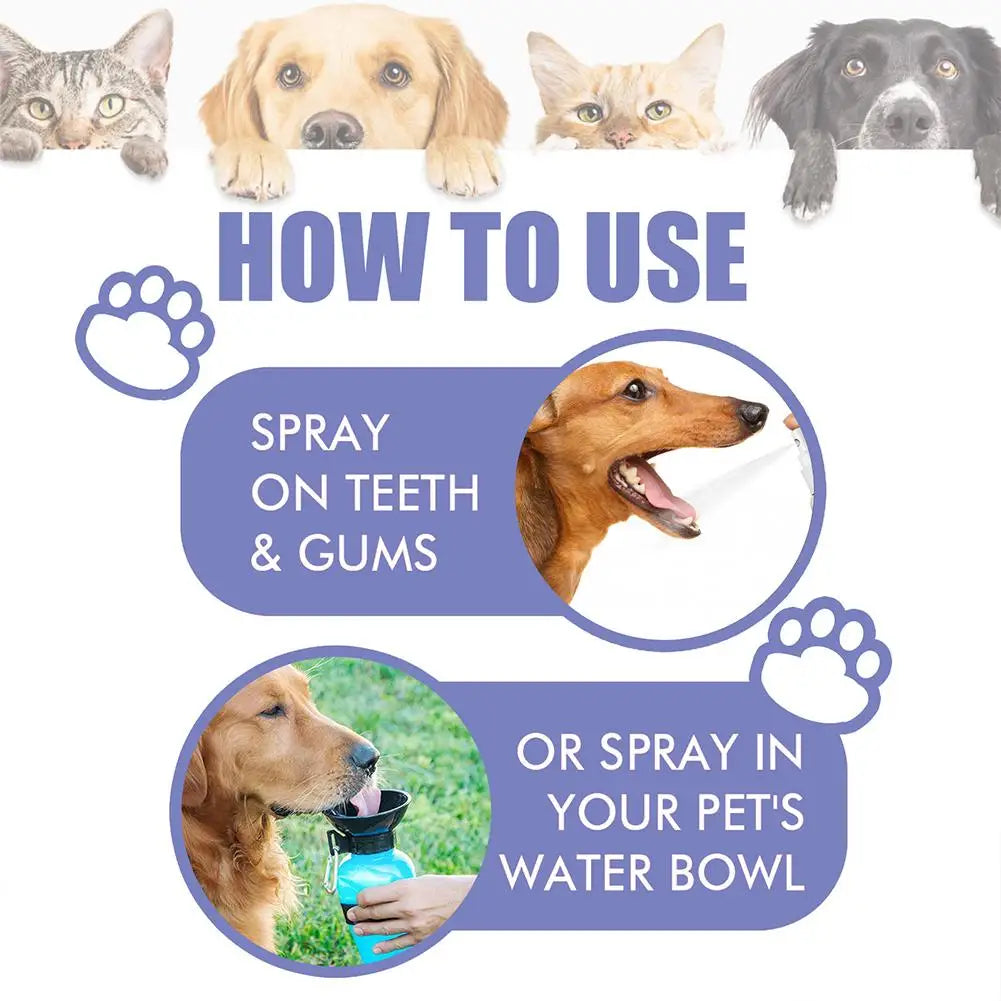 HOW TO USE

SPRAY ON TEETH & GUMS

OR SPRAY IN YOUR PET'S WATER BOWL