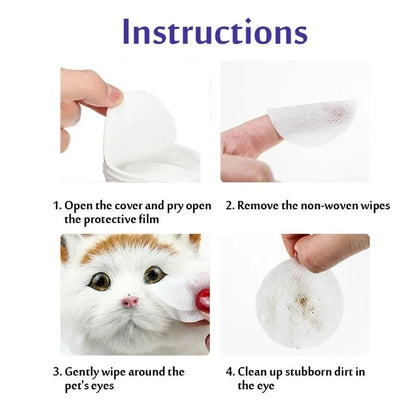 Instructions

1. Open the cover and pry open the protective film

2. Remove the non-woven wipes

3. Gently wipe around the pet's eyes

4. Clean up stubborn dirt in the eye