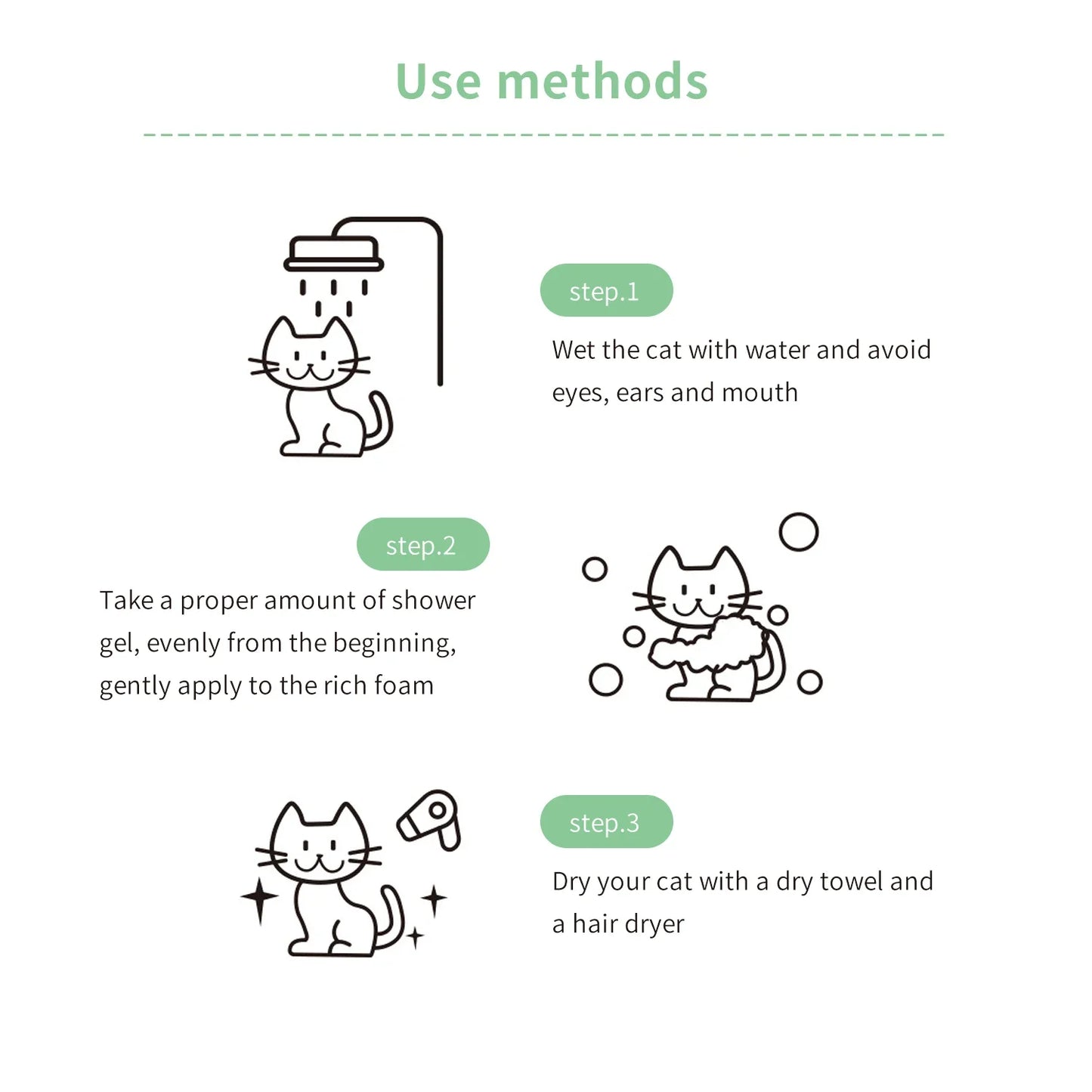 Use methods

step.1

Wet the cat with water and avoid eyes, ears and mouth

step.2

Take a proper amount of shower gel, evenly from the beginning, gently apply to the rich foam

step.3

Dry your cat with a dry towel and a hair dryer