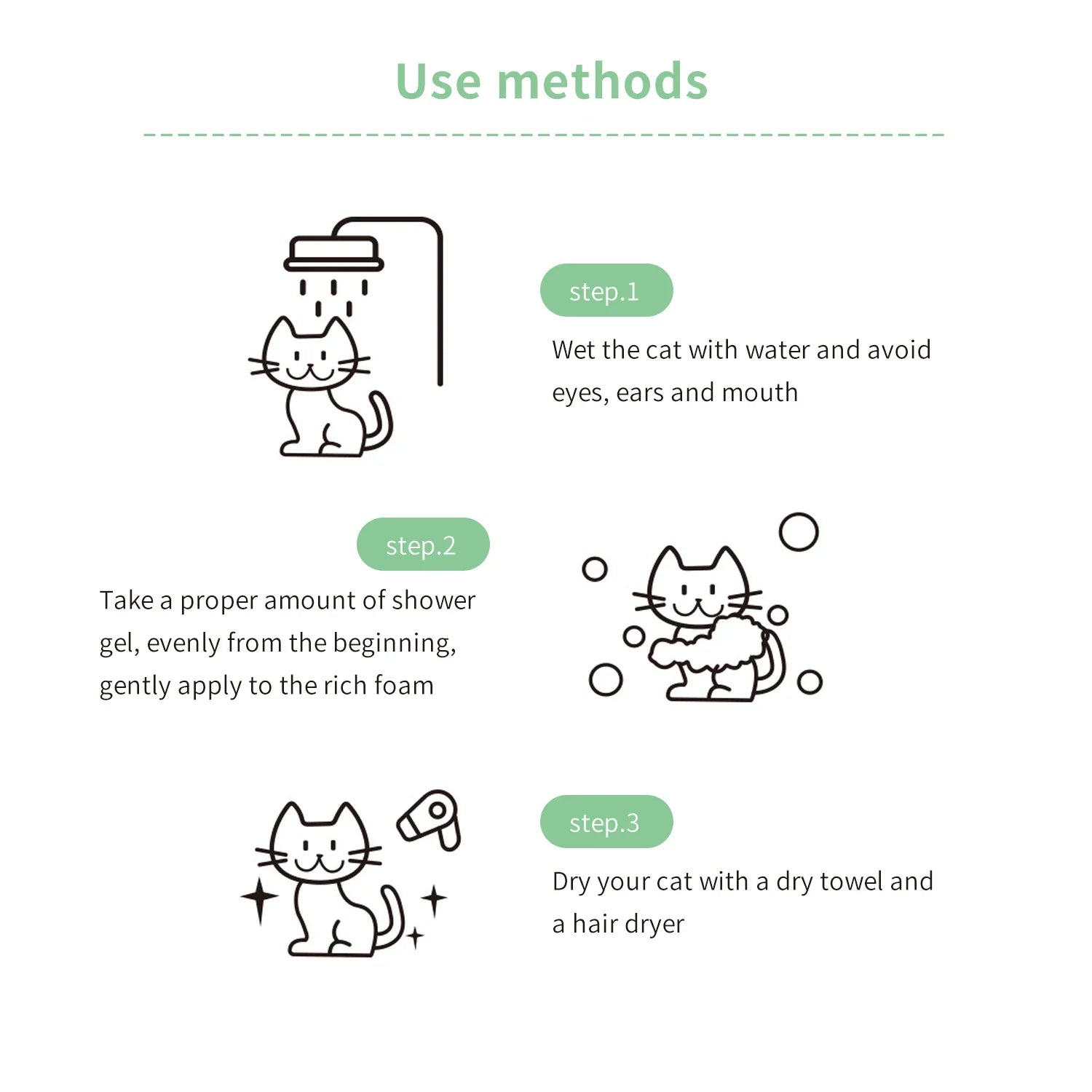 Use methods

step.1

Wet the cat with water and avoid eyes, ears and mouth

step.2

Take a proper amount of shower gel, evenly from the beginning, gently apply to the rich foam

step.3

Dry your cat with a dry towel and a hair dryer