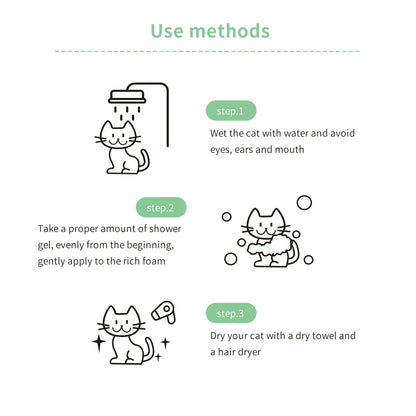 Use methods

step.1

Wet the cat with water and avoid eyes, ears and mouth

step.2

Take a proper amount of shower gel, evenly from the beginning, gently apply to the rich foam

step.3

Dry your cat with a dry towel and a hair dryer