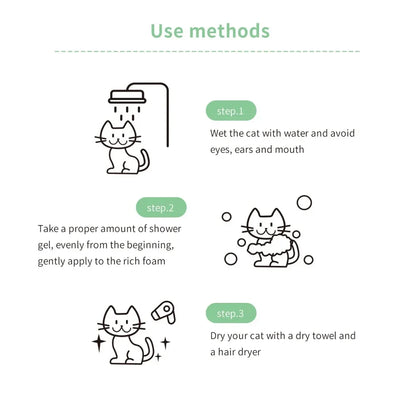 Use methods

step.1

Wet the cat with water and avoid eyes, ears and mouth

step.2

Take a proper amount of shower gel, evenly from the beginning, gently apply to the rich foam

step.3

Dry your cat with a dry towel and a hair dryer